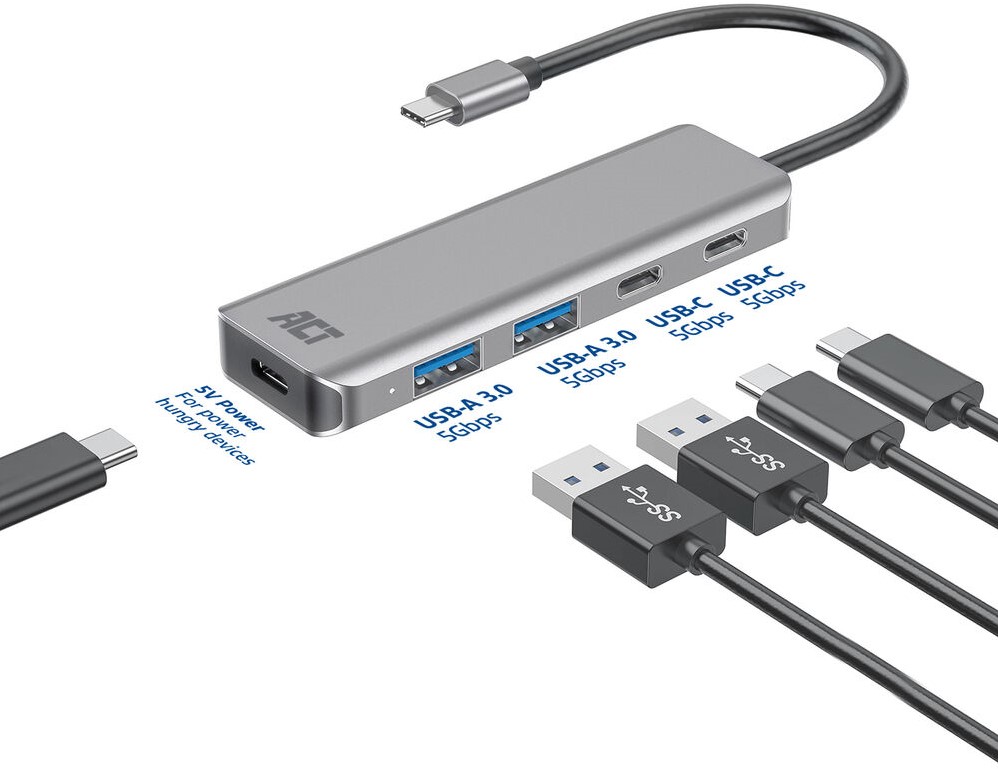 ACT

5V Power
For power hungry devices

USB-A 3.0
5Gbps

USB-A 3.0
5Gbps

USB-C
5Gbps

USB-C
5Gbps

SS

SS